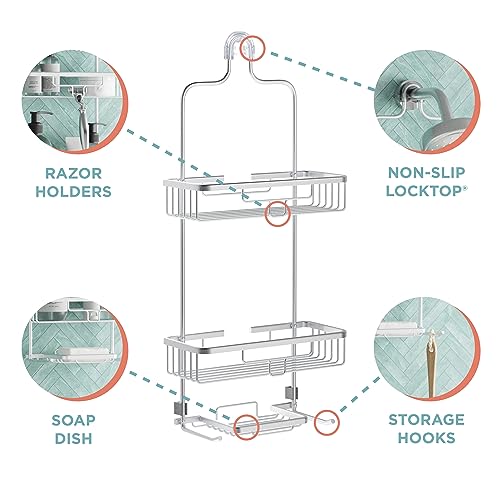 RAZOR HOLDERS

NON-SLIP LOCKTOP®

SOAP DISH

STORAGE HOOKS