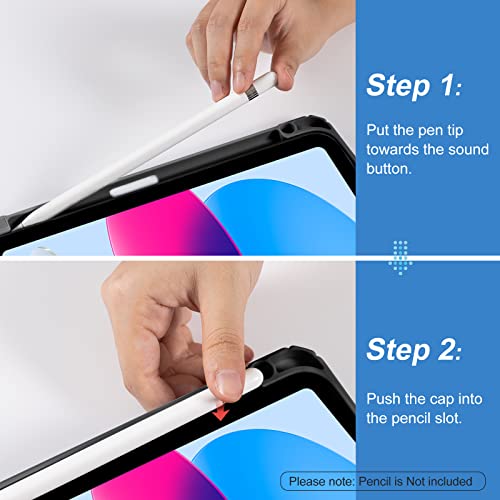 Step 1:

Put the pen tip towards the sound button.

Step 2:

Push the cap into the pencil slot.

Please note: Pencil is Not included