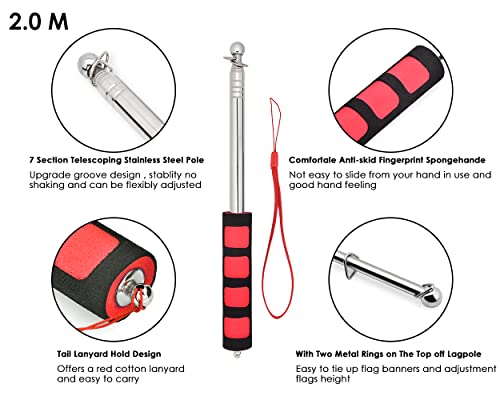 2.0 M

7 Section Telescoping Stainless Steel Pole

Upgrade groove design , stablity no shaking and can be flexibly adjusted

Comfortale Anti-skid Fingerprint Spongehande

Not easy to slide from your hand in use and good hand feeling

Tail Lanyard Hold Design

Offers a red cotton lanyard and easy to carry

With Two Metal Rings on The Top off Lagpole

Easy to tie up flag banners and adjustment flags height