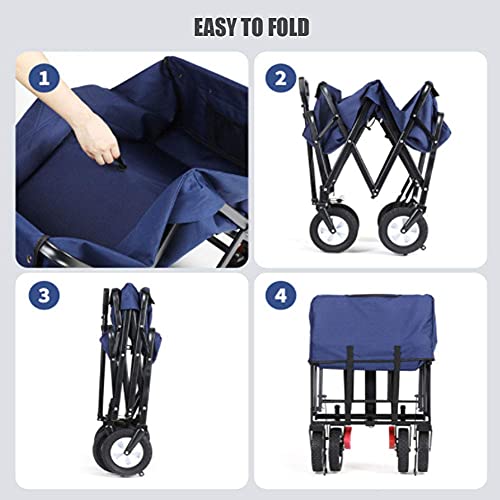 EASY TO FOLD

1

2

3

4