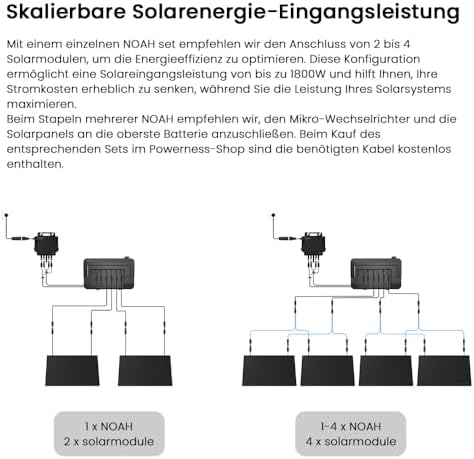 Skalierbare Solarenergie-Eingangsleistung

Mit einem einzelnen NOAH set empfehlen wir den Anschluss von 2 bis 4 Solarmodulen, um die Energieeffizienz zu optimieren. Diese Konfiguration ermöglicht eine Solareingangsleistung von bis zu 1800W und hilft Ihnen, Ihre Stromkosten erheblich zu senken, während Sie die Leistung Ihres Solarsystems maximieren.
Beim Stapeln mehrerer NOAH empfehlen wir, den Mikro-Wechselrichter und die Solarpanels an die oberste Batterie anzuschließen. Beim Kauf des entsprechenden Sets im Powerness-Shop sind die benötigten Kabel kostenlos enthalten.

1 x NOAH
2 x solarmodule

1-4 x NOAH
4 x solarmodule