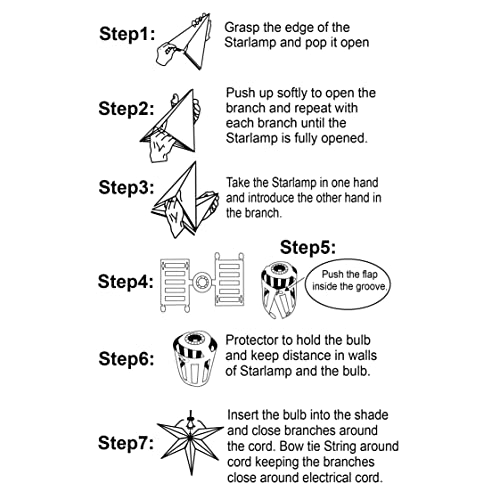 Step1: Grasp the edge of the Starlamp and pop it open

Step2: Push up softly to open the branch and repeat with each branch until the Starlamp is fully opened.

Step3: Take the Starlamp in one hand and introduce the other hand in the branch.

Step4:

Step5:

Push the flap inside the groove.

Step6: Protector to hold the bulb and keep distance in walls of Starlamp and the bulb.

Step7: Insert the bulb into the shade and close branches around the cord. Bow tie String around cord keeping the branches close around electrical cord.