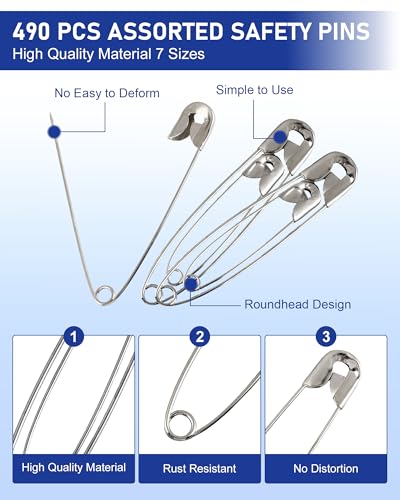 490 PCS ASSORTED SAFETY PINS
High Quality Material 7 Sizes

No Easy to Deform

Simple to Use

Roundhead Design

1
High Quality Material

2
Rust Resistant

3
No Distortion