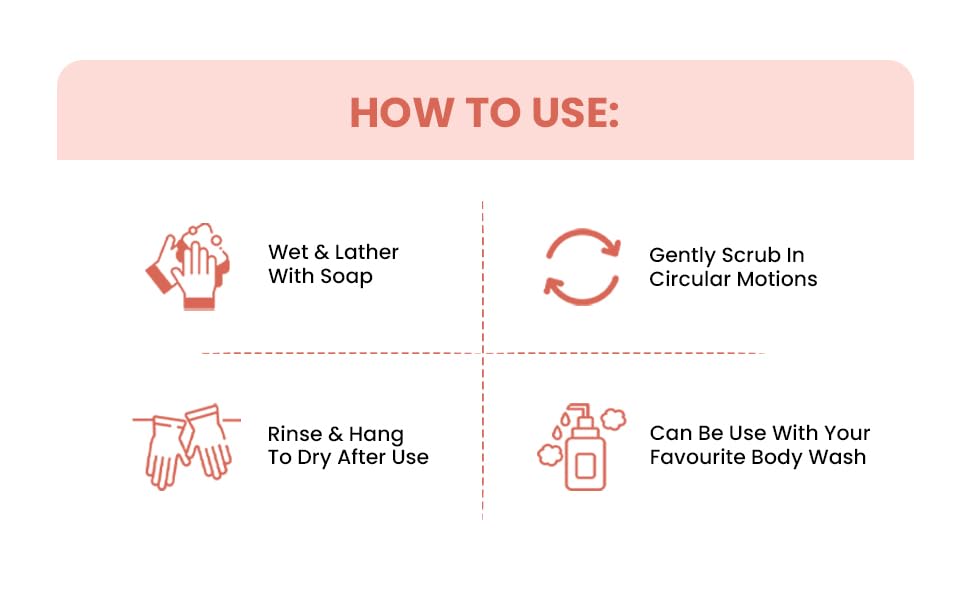 HOW TO USE:

Wet & Lather With Soap

Gently Scrub In Circular Motions

Rinse & Hang To Dry After Use

Can Be Use With Your Favourite Body Wash