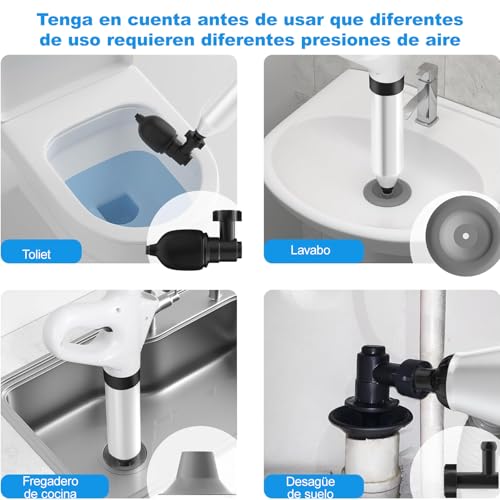 Tenga en cuenta antes de usar que diferentes de uso requieren diferentes presiones de aire

Toliet

Lavabo

Fregadero de cocina

Desagüe de suelo