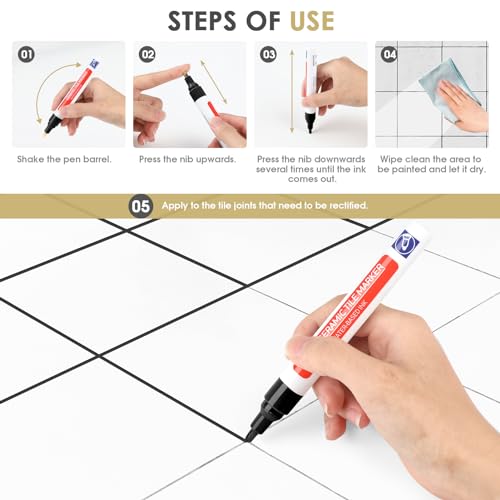 STEPS OF USE

01

Shake the pen barrel.

02

Press the nib upwards.

03

Press the nib downwards several times until the ink comes out.

04

Wipe clean the area to be painted and let it dry.

05 Apply to the tile joints that need to be rectified.

CERAMIC TILE MARKER
WATER-BASED INK