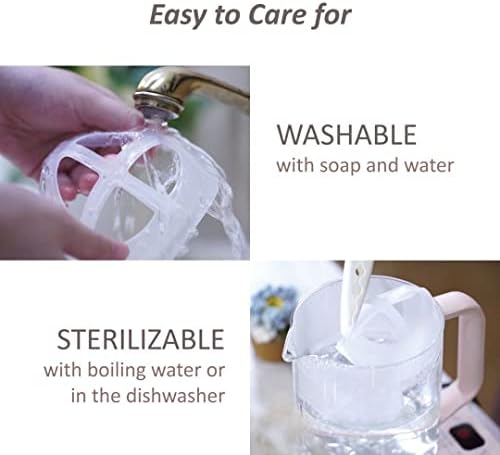 Easy to Care for

WASHABLE
with soap and water

STERILIZABLE
with boiling water or in the dishwasher