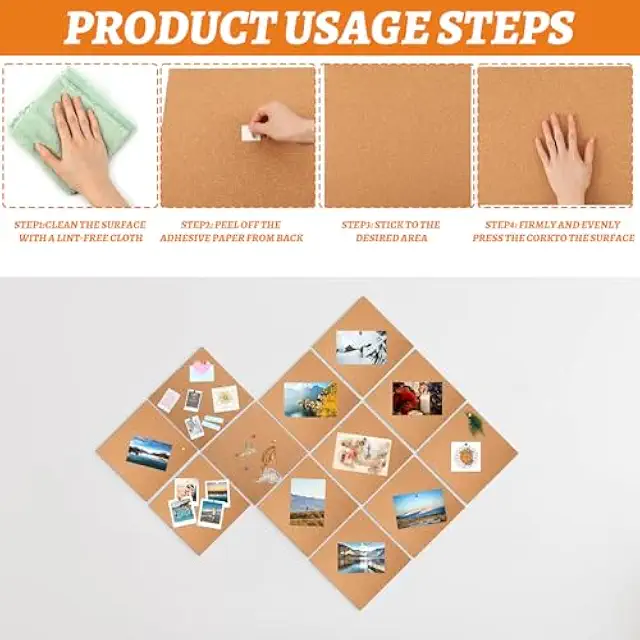 PRODUCT USAGE STEPS

STEP1:CLEAN THE SURFACE WITH A LINT-FREE CLOTH

STEP2: PEEL OFF THE ADHESIVE PAPER FROM BACK

STEP3: STICK TO THE DESIRED AREA

STEP4: FIRMLY AND EVENLY PRESS THE CORKTO THE SURFACE