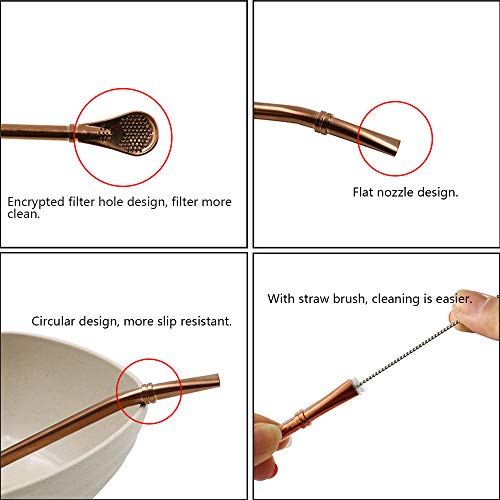 Encrypted filter hole design, filter more clean.

Flat nozzle design.

Circular design, more slip resistant.

With straw brush, cleaning is easier.