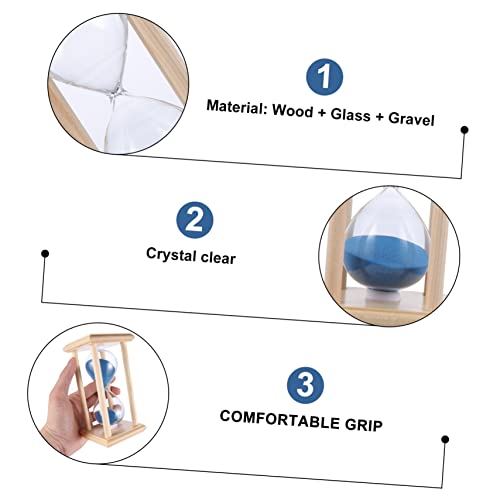 1
Material: Wood + Glass + Gravel

2
Crystal clear

3
COMFORTABLE GRIP