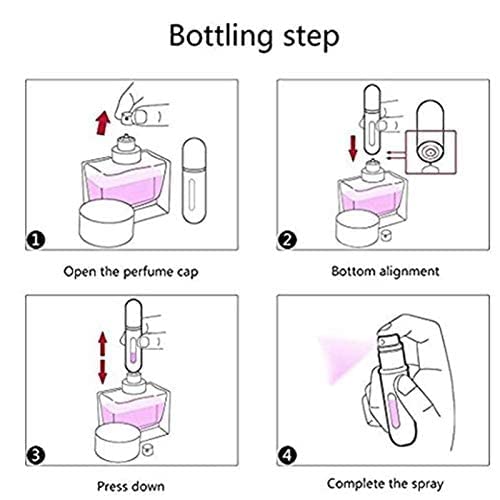 Bottling step

1

Open the perfume cap

2

Bottom alignment

3

Press down

4

Complete the spray