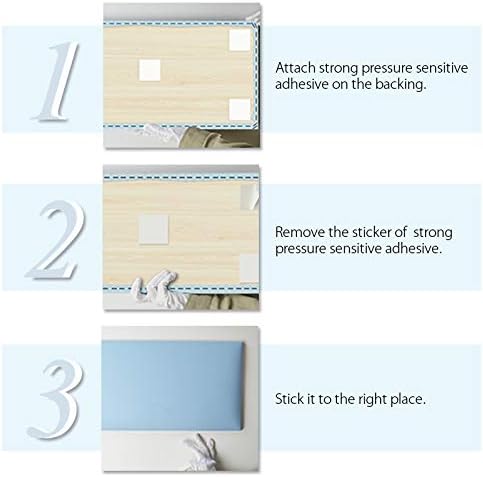 1

Attach strong pressure sensitive adhesive on the backing.

2

Remove the sticker of  strong pressure sensitive adhesive.

3

Stick it to the right place.