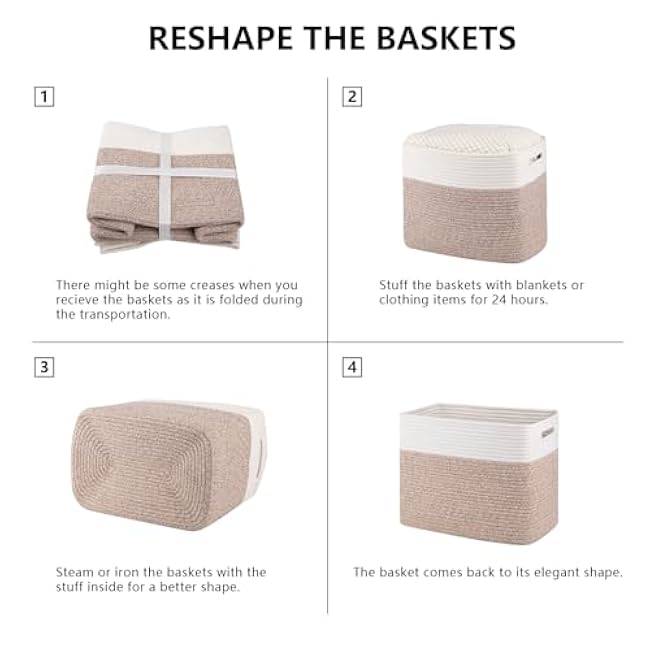 RESHAPE THE BASKETS

1

There might be some creases when you recieve the baskets as it is folded during the transportation.

2

Stuff the baskets with blankets or clothing items for 24 hours.

3

Steam or iron the baskets with the stuff inside for a better shape.

4

The basket comes back to its elegant shape.