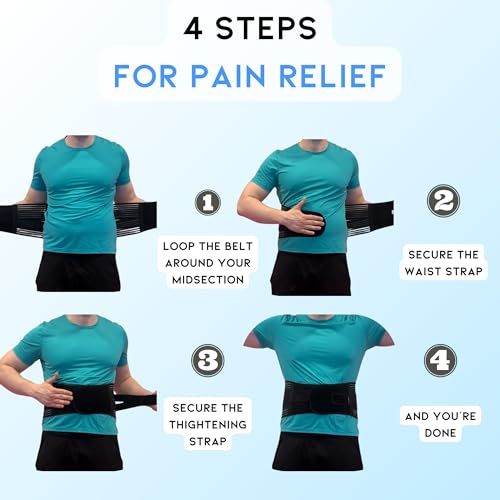 4 STEPS
FOR PAIN RELIEF

1
LOOP THE BELT AROUND YOUR MIDSECTION

2
SECURE THE WAIST STRAP

3
SECURE THE THIGHTENING STRAP

4
AND YOU'RE DONE