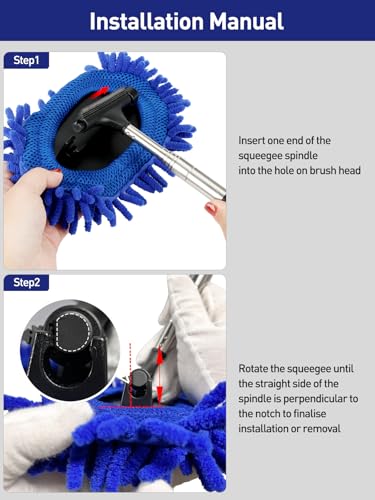 Installation Manual

Step1

Insert one end of the squeegee spindle into the hole on brush head

Step2

Rotate the squeegee until the straight side of the spindle is perpendicular to the notch to finalise installation or removal