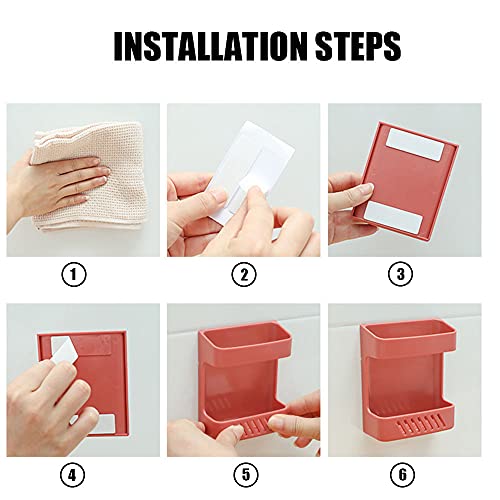 INSTALLATION STEPS

1

2

3

4

5

6