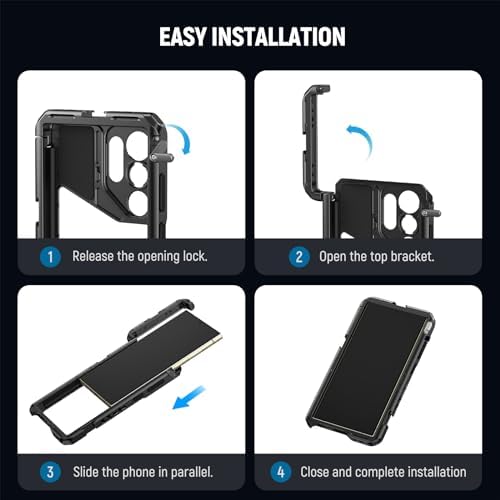 EASY INSTALLATION

1 Release the opening lock.

2 Open the top bracket.

3 Slide the phone in parallel.

4 Close and complete installation