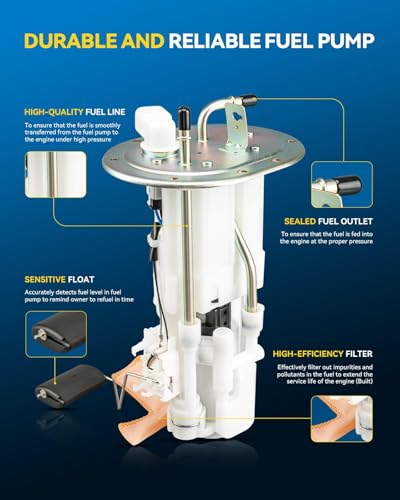 DURABLE AND RELIABLE FUEL PUMP

HIGH-QUALITY FUEL LINE
To ensure that the fuel is smoothly transferred from the fuel pump to the engine under high pressure

SEALED FUEL OUTLET
To ensure that the fuel is fed into the engine at the proper pressure

SENSITIVE FLOAT
Accurately detects fuel level in fuel pump to remind owner to refuel in time

HIGH-EFFICIENCY FILTER
Effectively filter out impurities and pollutants in the fuel to extend the service life of the engine (Built)