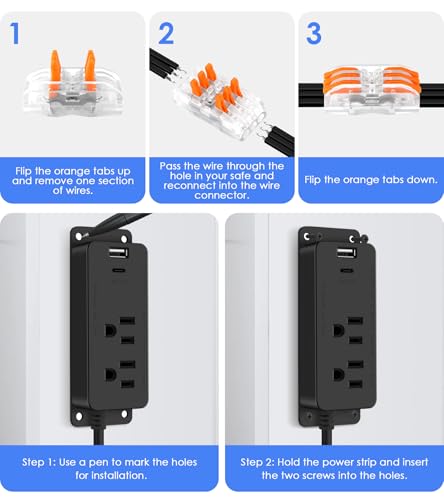 1

Flip the orange tabs up and remove one section of wires.

2

Pass the wire through the hole in your safe and reconnect into the wire connector.

3

Flip the orange tabs down.

Step 1: Use a pen to mark the holes for installation.

Step 2: Hold the power strip and insert the two screws into the holes.