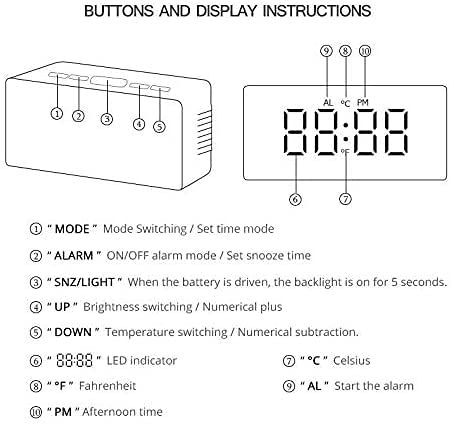 BUTTONS AND DISPLAY INSTRUCTIONS

①
②
③
④
⑤

⑨ ⑧ ⑩
AL °C PM
88:88
°F
⑥ ⑦

① " MODE " Mode Switching / Set time mode

② " ALARM " ON/OFF alarm mode / Set snooze time

③ " SNZ/LIGHT " When the battery is driven, the backlight is on for 5 seconds.

④ " UP " Brightness switching / Numerical plus

⑤ " DOWN " Temperature switching / Numerical subtraction.

⑥ " 88:88 " LED indicator

⑦ " °C " Celsius

⑧ " °F " Fahrenheit

⑨ " AL " Start the alarm

⑩ " PM " Afternoon time