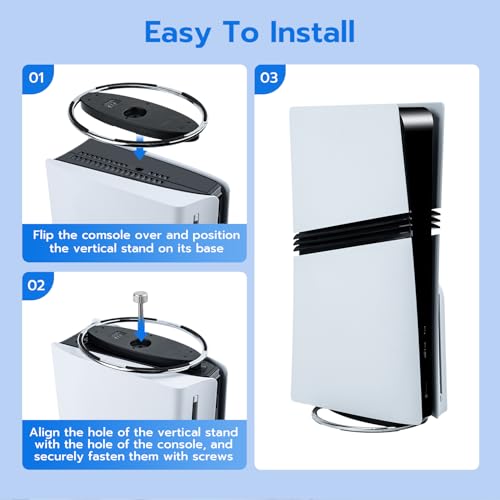 Easy To Install

01

Flip the comsole over and position the vertical stand on its base

02

Align the hole of the vertical stand with the hole of the console, and securely fasten them with screws

03