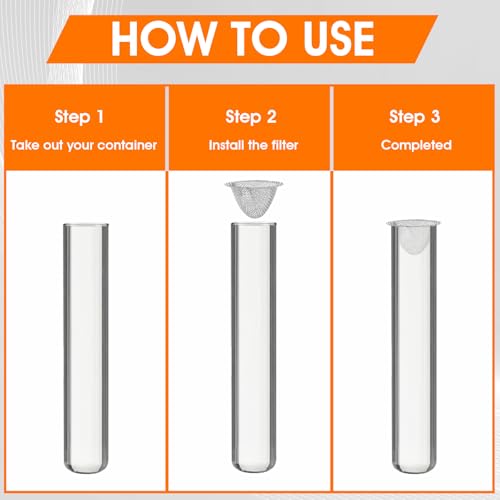 HOW TO USE

Step 1
Take out your container

Step 2
Install the filter

Step 3
Completed