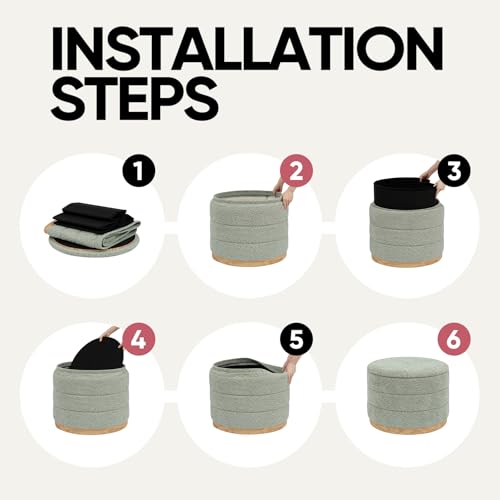 INSTALLATION STEPS

1

2

3

4

5

6