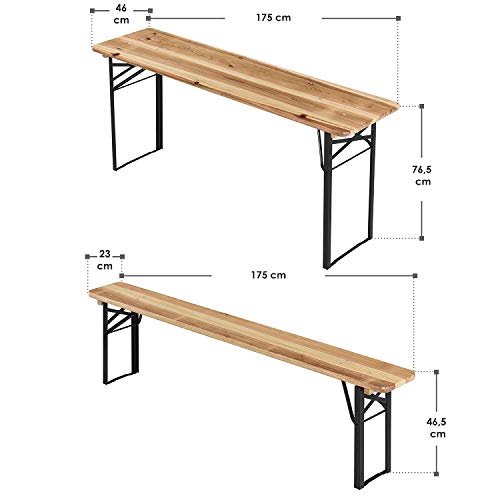 46 cm

175 cm

76,5 cm

23 cm

175 cm

46,5 cm