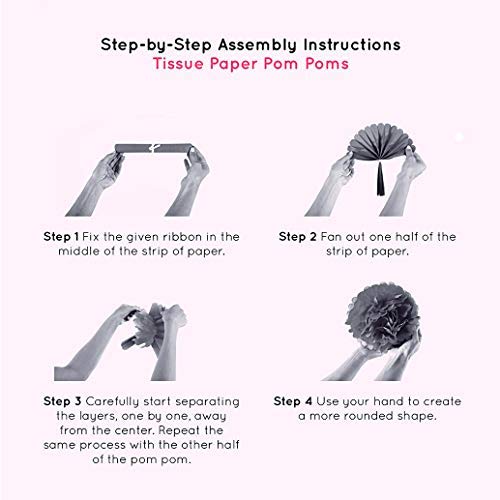 Step-by-Step Assembly Instructions
Tissue Paper Pom Poms

Step 1 Fix the given ribbon in the middle of the strip of paper.

Step 2 Fan out one half of the strip of paper.

Step 3 Carefully start separating the layers, one by one, away from the center. Repeat the same process with the other half of the pom pom.

Step 4 Use your hand to create a more rounded shape.