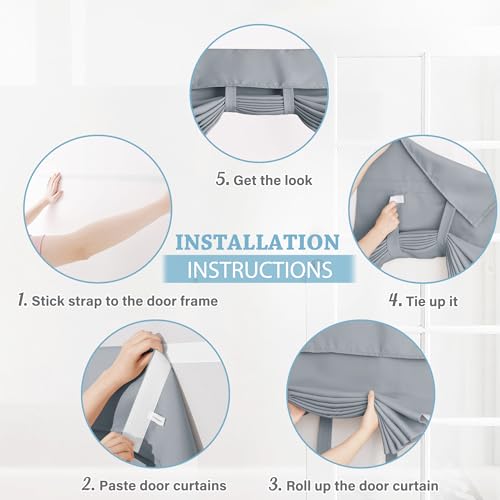 5. Get the look

INSTALLATION
INSTRUCTIONS

1. Stick strap to the door frame

4. Tie up it

2. Paste door curtains

3. Roll up the door curtain