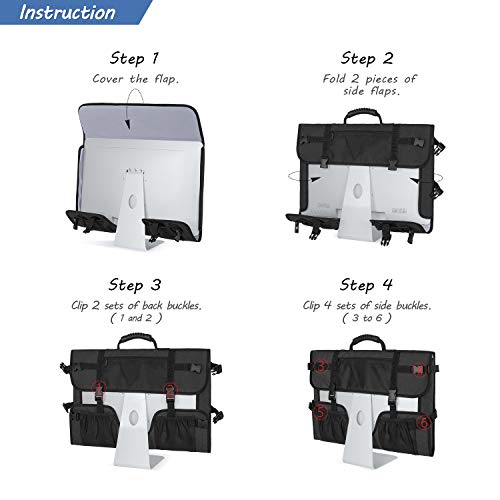 Instruction

Step 1
Cover the flap.

Step 2
Fold 2 pieces of side flaps.

Step 3
Clip 2 sets of back buckles. ( 1 and 2 )

1 2

Step 4
Clip 4 sets of side buckles. ( 3 to 6 )

3 4 5 6