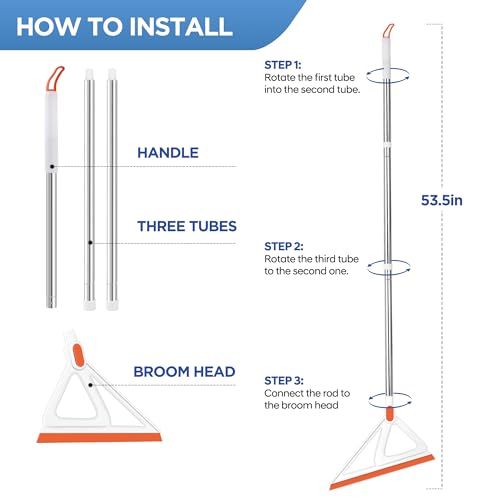 HOW TO INSTALL

HANDLE

THREE TUBES

BROOM HEAD

STEP 1:
Rotate the first tube into the second tube.

STEP 2:
Rotate the third tube to the second one.

STEP 3:
Connect the rod to the broom head

53.5in