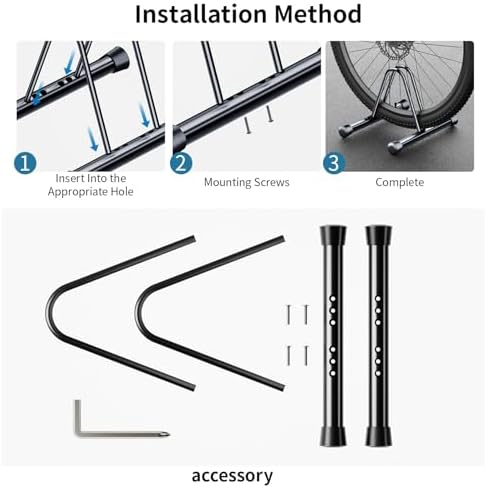 Installation Method

1
Insert Into the Appropriate Hole

2
Mounting Screws

3
Complete

accessory