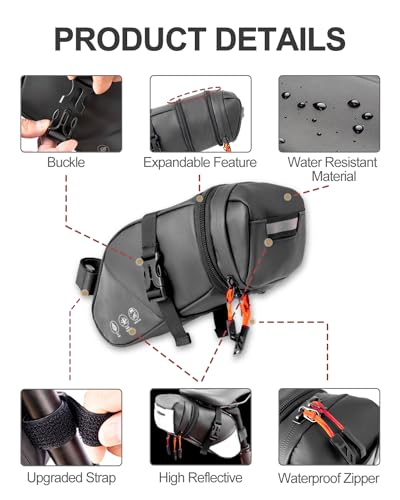 PRODUCT DETAILS

Buckle

Expandable Feature

Water Resistant Material

Upgraded Strap

High Reflective

Waterproof Zipper