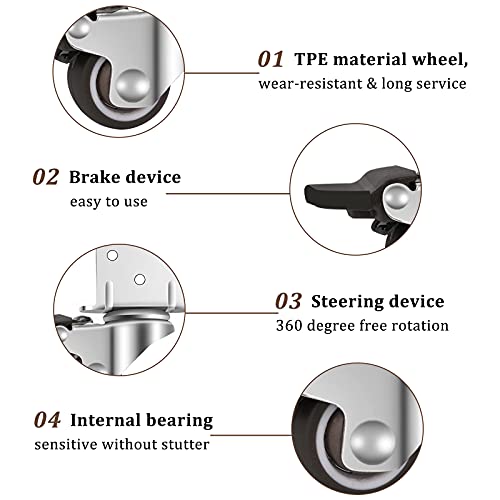 01 TPE material wheel,
wear-resistant & long service

02 Brake device
easy to use

03 Steering device
360 degree free rotation

04 Internal bearing
sensitive without stutter