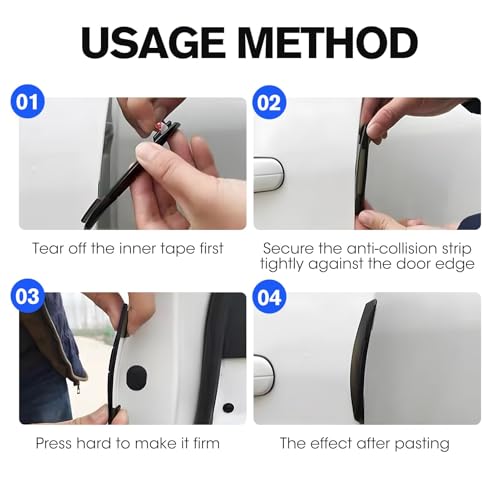 USAGE METHOD

01

Tear off the inner tape first

02

Secure the anti-collision strip tightly against the door edge

03

Press hard to make it firm

04

The effect after pasting