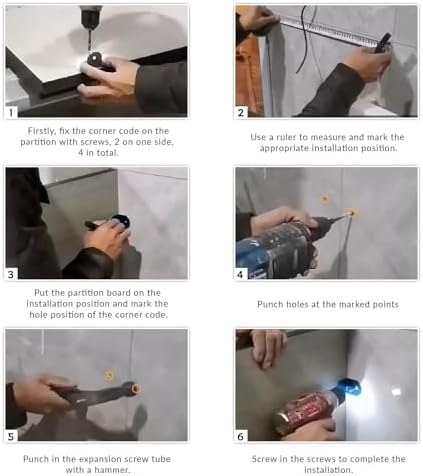 1

Firstly, fix the corner code on the partition with screws, 2 on one side, 4 in total.

2

Use a ruler to measure and mark the appropriate installation position.

3

Put the partition board on the installation position and mark the hole position of the corner code.

4

Punch holes at the marked points

5

Punch in the expansion screw tube with a hammer.

6

Screw in the screws to complete the installation.