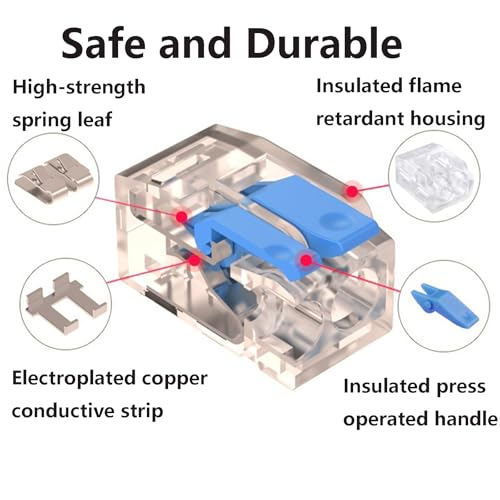 Safe and Durable

High-strength spring leaf

Insulated flame retardant housing

Electroplated copper conductive strip

Insulated press operated handle