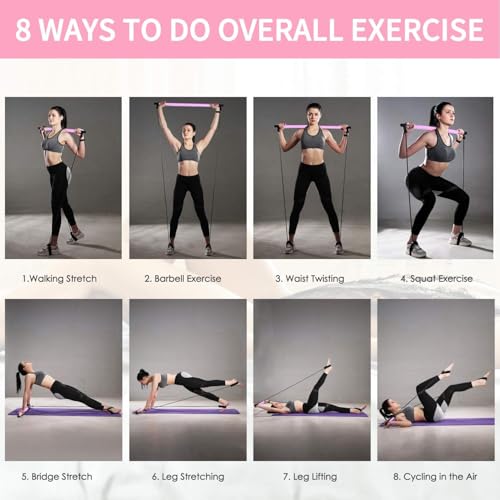 8 WAYS TO DO OVERALL EXERCISE

1.Walking Stretch

2. Barbell Exercise

3. Waist Twisting

4. Squat Exercise

5. Bridge Stretch

6. Leg Stretching

7. Leg Lifting

8. Cycling in the Air