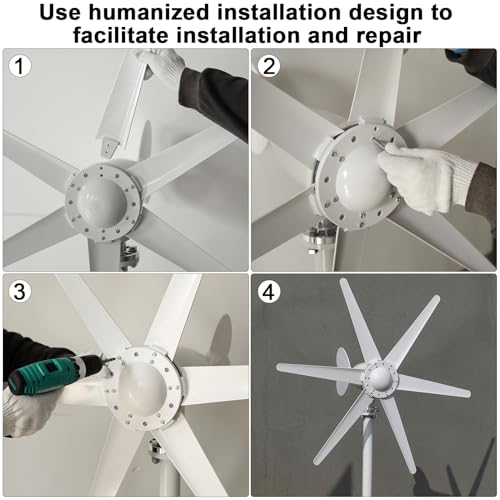 Use humanized installation design to facilitate installation and repair

1

2

3

4