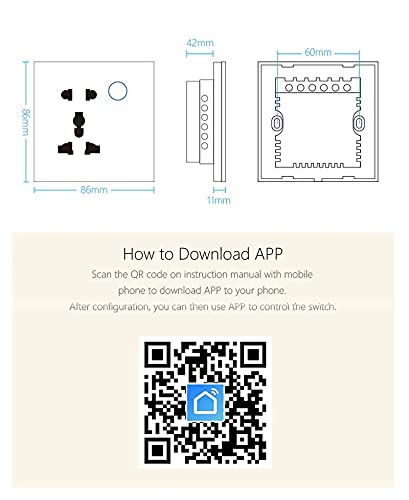 86mm

86mm

42mm

11mm

60mm

How to Download APP

Scan the QR code on instruction manual with mobile phone to download APP to your phone.

After configuration, you can then use APP to control the switch.