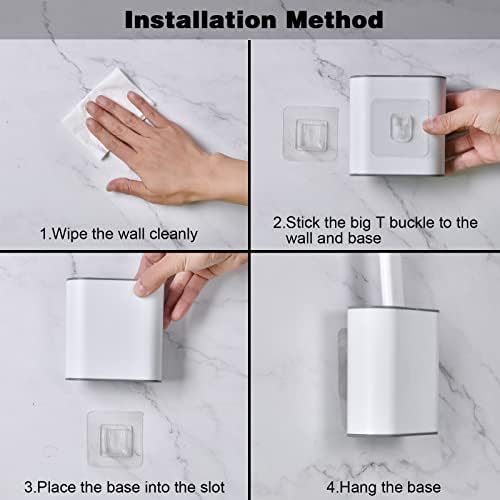 Installation Method

1.Wipe the wall cleanly

2.Stick the big T buckle to the wall and base

3.Place the base into the slot

4.Hang the base