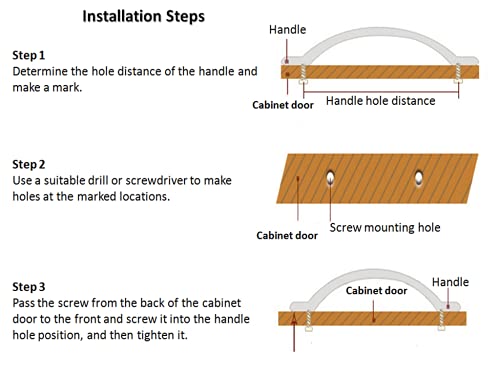 Installation Steps

Step 1
Determine the hole distance of the handle and make a mark.

Handle
Cabinet door
Handle hole distance

Step 2
Use a suitable drill or screwdriver to make holes at the marked locations.

Cabinet door
Screw mounting hole

Step 3
Pass the screw from the back of the cabinet door to the front and screw it into the handle hole position, and then tighten it.

Cabinet door
Handle