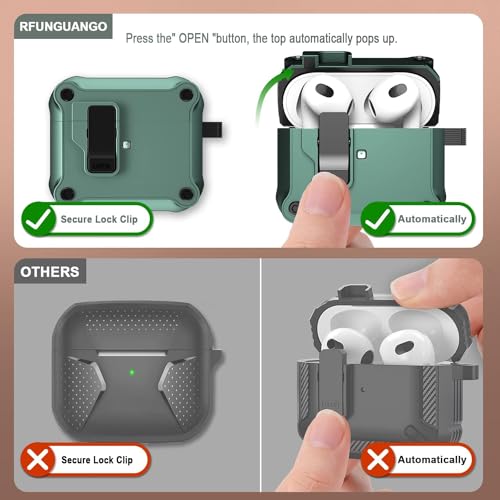 RFUNGUANGO

Press the" OPEN "button, the top automatically pops up.

Secure Lock Clip

Automatically

OTHERS

Secure Lock Clip

Automatically