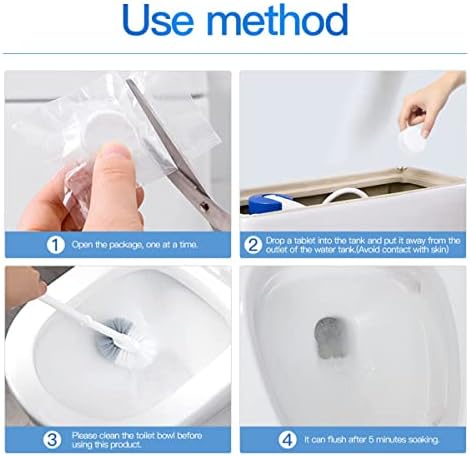 Use method

1 Open the package, one at a time.

2 Drop a tablet into the tank and put it away from the outlet of the water tank.(Avoid contact with skin)

3 Please clean the toilet bowl before using this product.

4 It can flush after 5 minutes soaking.