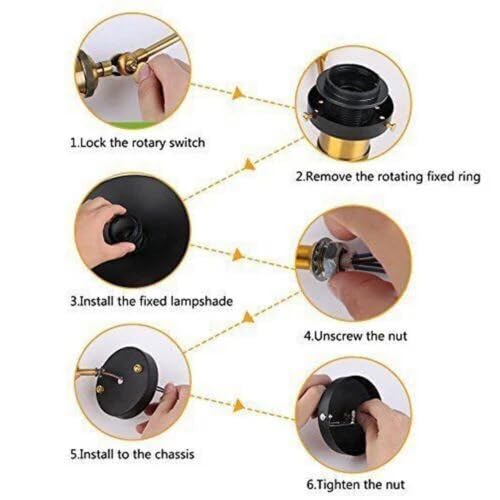 1.Lock the rotary switch

2.Remove the rotating fixed ring

3.Install the fixed lampshade

4.Unscrew the nut

5.Install to the chassis

6.Tighten the nut