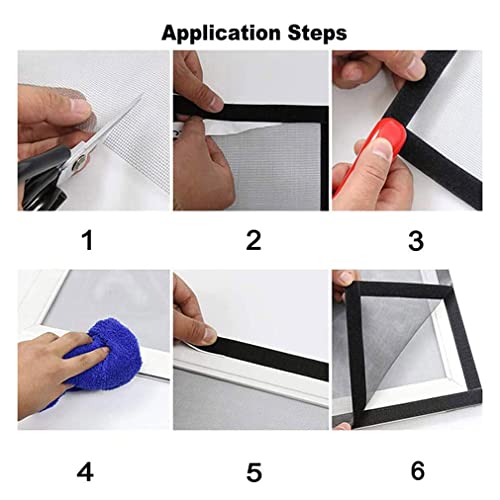 Application Steps

1

2

3

4

5

6