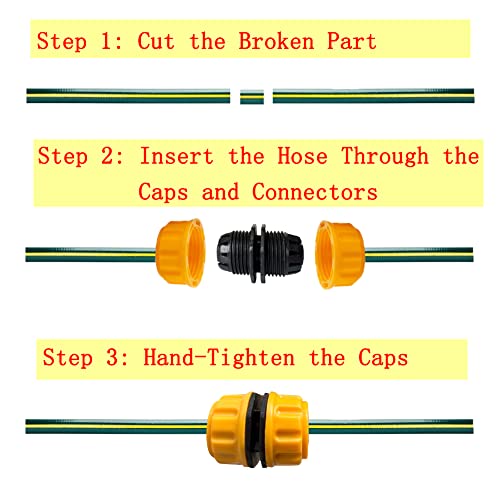 Step 1: Cut the Broken Part

Step 2: Insert the Hose Through the Caps and Connectors

Step 3: Hand-Tighten the Caps