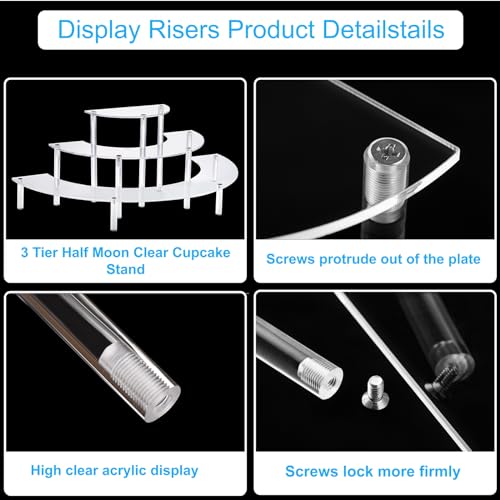 Display Risers Product Detailstails

3 Tier Half Moon Clear Cupcake Stand

Screws protrude out of the plate

High clear acrylic display

Screws lock more firmly