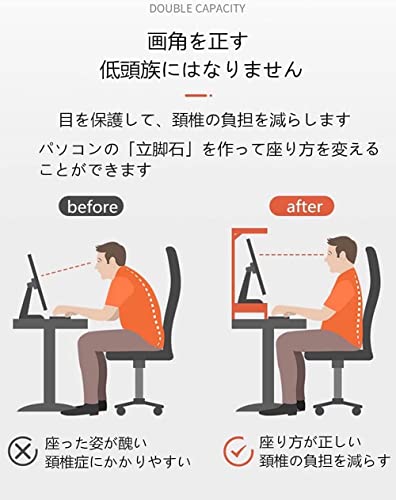 DOUBLE CAPACITY

画角を正す
低頭族にはなりません

目を保護して、頚椎の負担を減らします

パソコンの「立脚石」を作って座り方を変えることができます

before

after

座った姿が醜い
頚椎症にかかりやすい

座り方が正しい
頚椎の負担を減らす